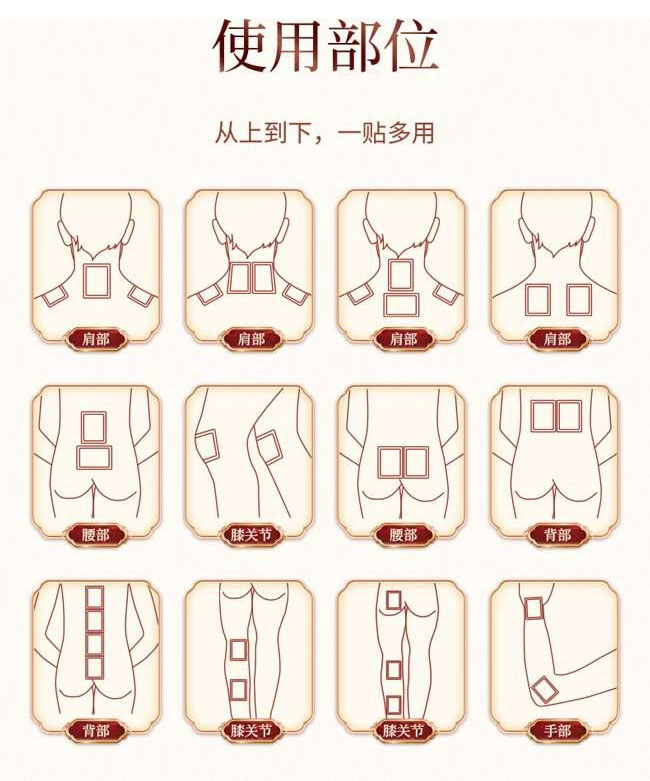 使用部位

从上到下，一贴多用

肩部

肩部

肩部

肩部

腰部

膝关节

腰部

背部

背部

膝关节

膝关节

手部